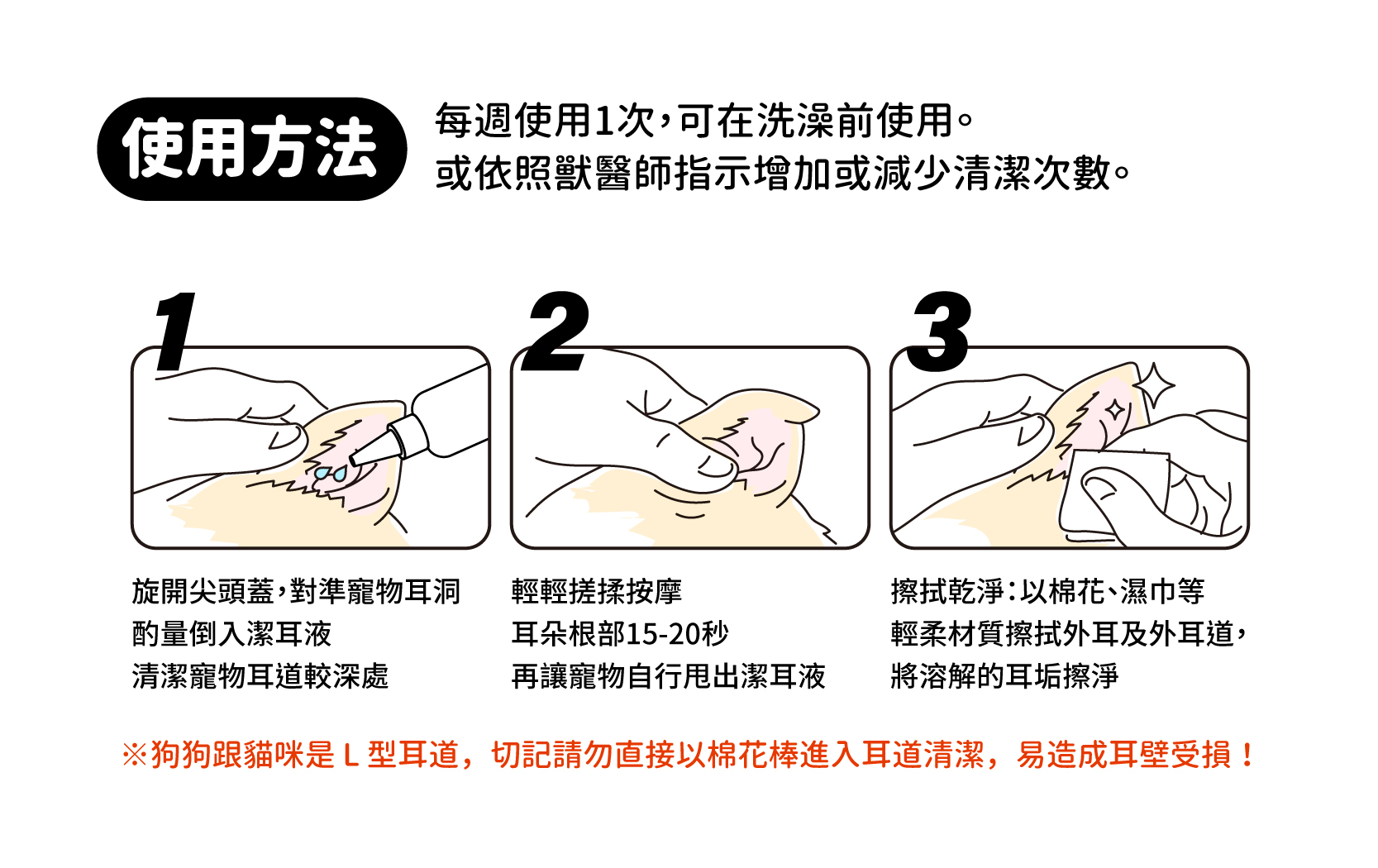 使用方法

每週使用1次，可在洗澡前使用。
或依照獸醫師指示增加或減少清潔次數。

1

旋開尖頭蓋，對準寵物耳洞
酌量倒入潔耳液
清潔寵物耳道較深處

2

輕輕搓揉按摩
耳朵根部15-20秒
再讓寵物自行甩出潔耳液

3

擦拭乾淨：以棉花、濕巾等
輕柔材質擦拭外耳及外耳道，
將溶解的耳垢擦淨

※狗狗跟貓咪是 L 型耳道，切記請勿直接以棉花棒進入耳道清潔，易造成耳壁受損！